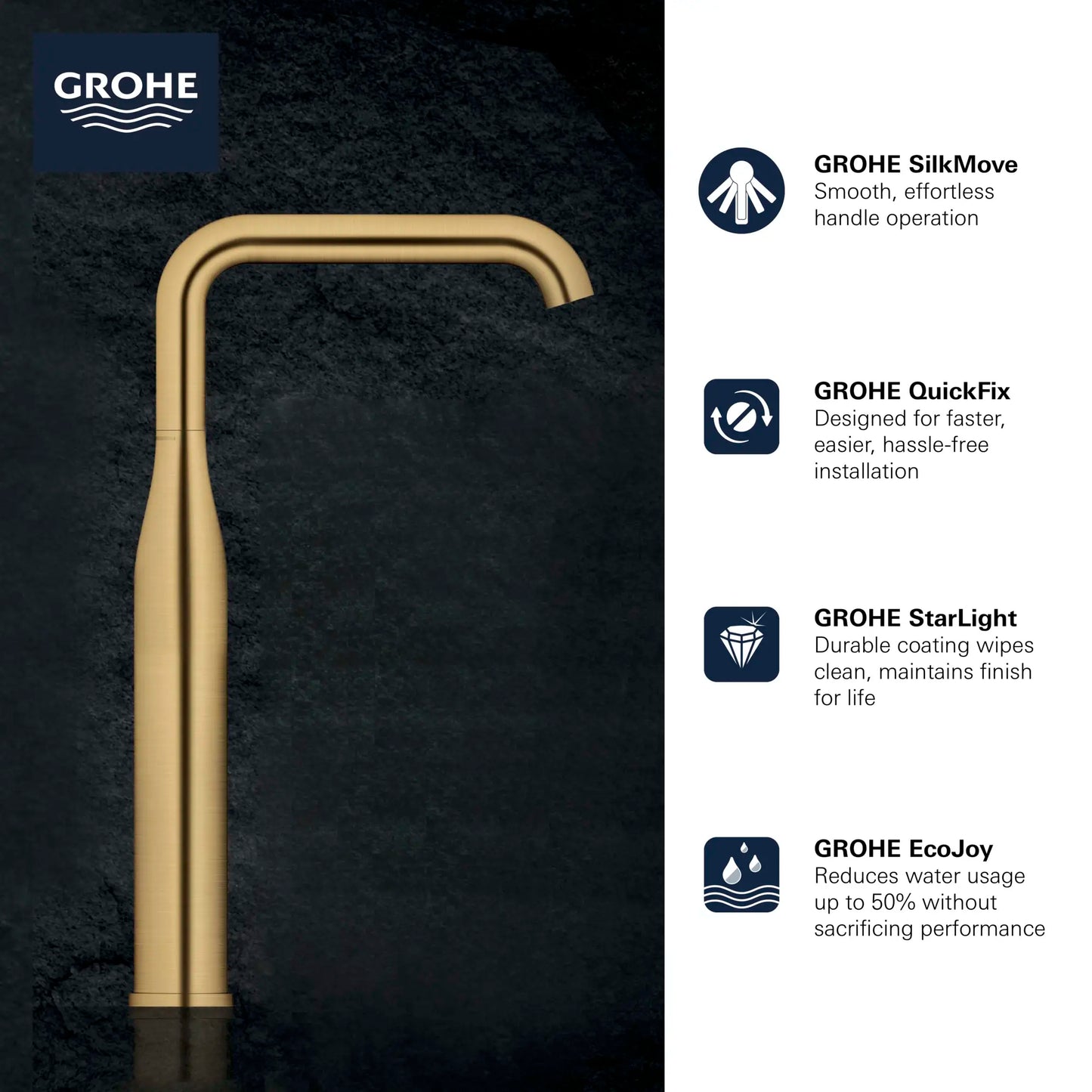 GROHE

GROHE SilkMove
Smooth, effortless handle operation

GROHE QuickFix
Designed for faster, easier, hassle-free installation

GROHE StarLight
Durable coating wipes clean, maintains finish for life

GROHE EcoJoy
Reduces water usage up to 50% without sacrificing performance