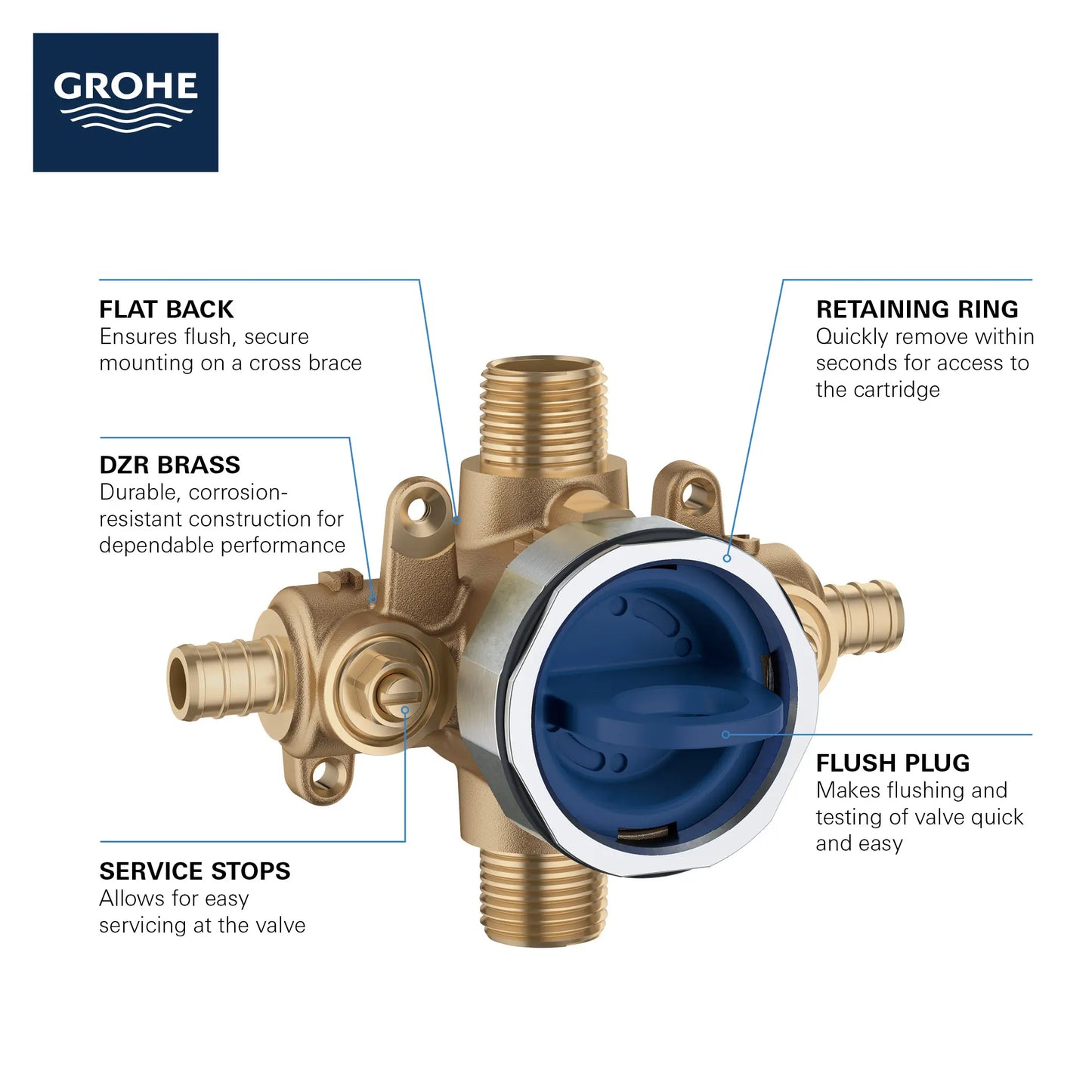 GROHE

FLAT BACK
Ensures flush, secure mounting on a cross brace

DZR BRASS
Durable, corrosion-resistant construction for dependable performance

SERVICE STOPS
Allows for easy servicing at the valve

RETAINING RING
Quickly remove within seconds for access to the cartridge

FLUSH PLUG
Makes flushing and testing of valve quick and easy