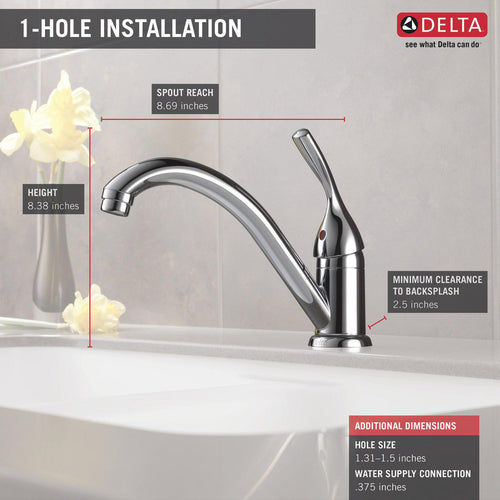 1-HOLE INSTALLATION

DELTA
see what Delta can do

SPOUT REACH
8.69 inches

HEIGHT
8.38 inches

MINIMUM CLEARANCE TO BACKSPLASH
2.5 inches

ADDITIONAL DIMENSIONS
HOLE SIZE
1.31–1.5 inches
WATER SUPPLY CONNECTION
.375 inches