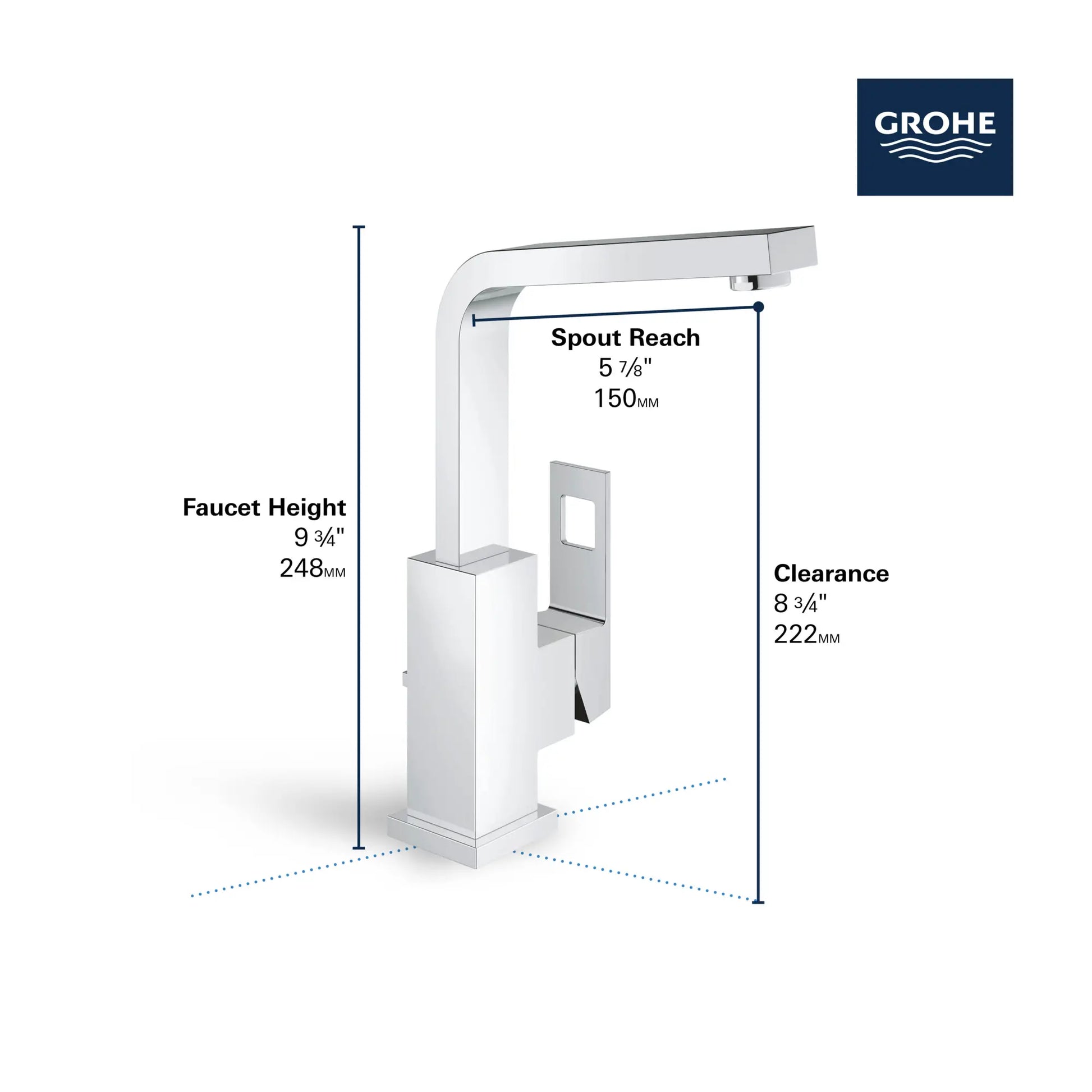 GROHE

Spout Reach
5 ⅞"
150MM

Faucet Height
9 ¾"
248MM

Clearance
8 ¾"
222MM