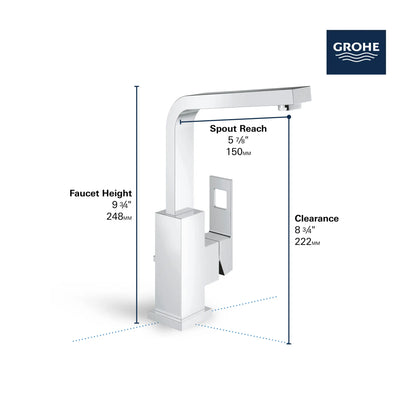 GROHE

Spout Reach
5 ⅞"
150MM

Faucet Height
9 ¾"
248MM

Clearance
8 ¾"
222MM