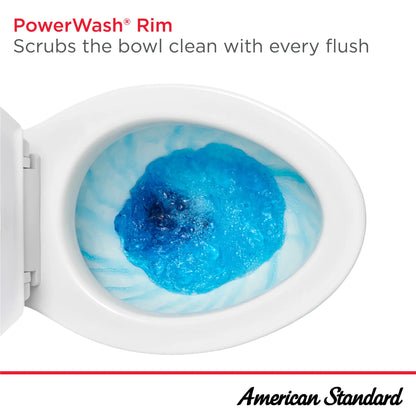 PowerWash® Rim
Scrubs the bowl clean with every flush

American Standard