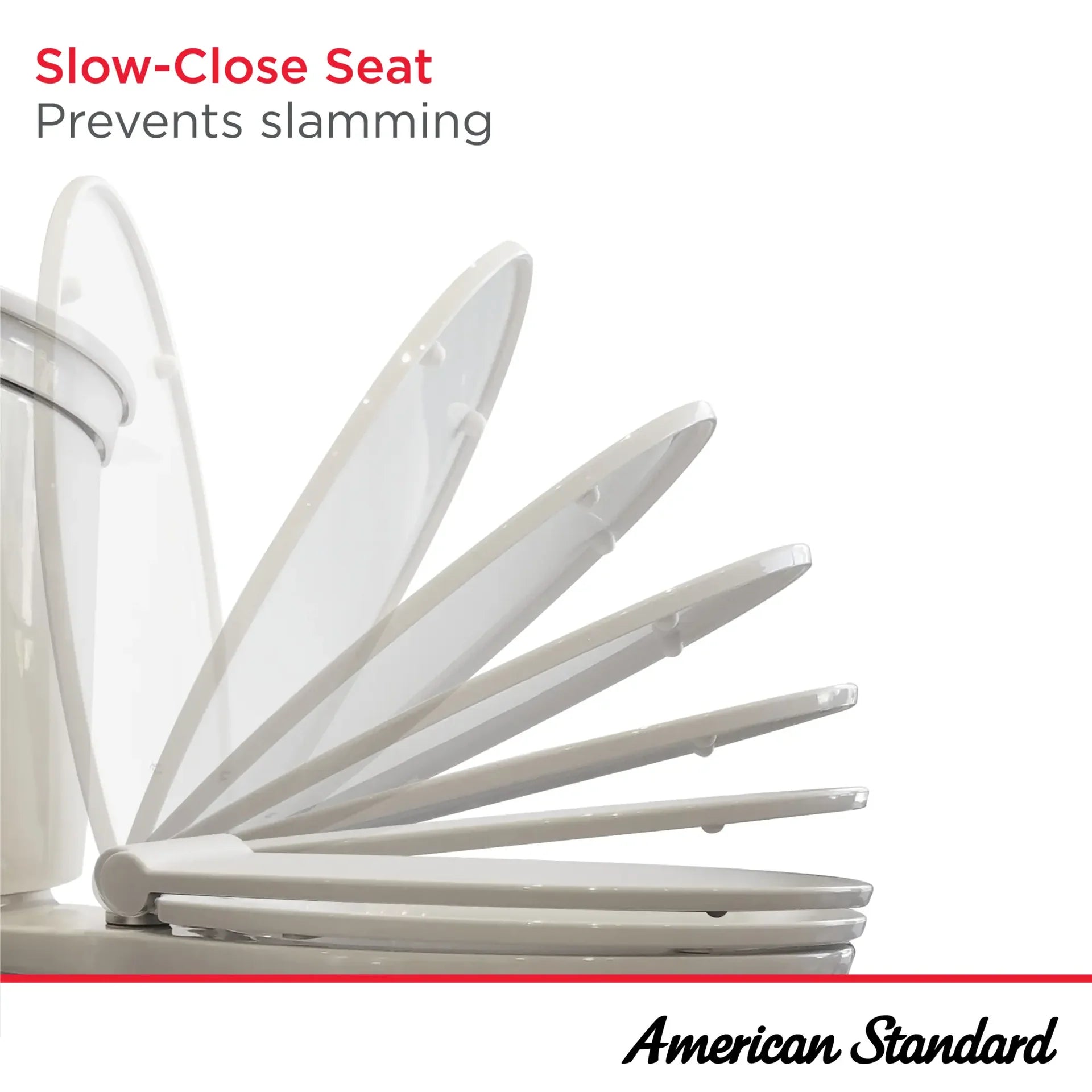 Slow-Close Seat
Prevents slamming

American Standard