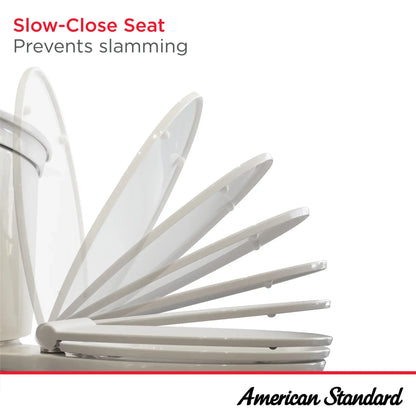 Slow-Close Seat
Prevents slamming

American Standard