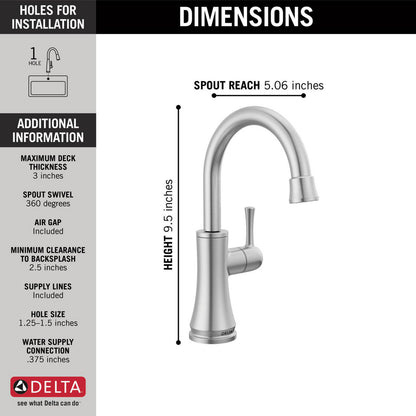 HOLES FOR INSTALLATION

1 HOLE

ADDITIONAL INFORMATION

MAXIMUM DECK THICKNESS
3 inches

SPOUT SWIVEL
360 degrees

AIR GAP
Included

MINIMUM CLEARANCE TO BACKSPLASH
2.5 inches

SUPPLY LINES
Included

HOLE SIZE
1.25–1.5 inches

WATER SUPPLY CONNECTION
.375 inches

DELTA
see what Delta can do

DIMENSIONS

SPOUT REACH 5.06 inches

HEIGHT 9.5 inches

DELTA