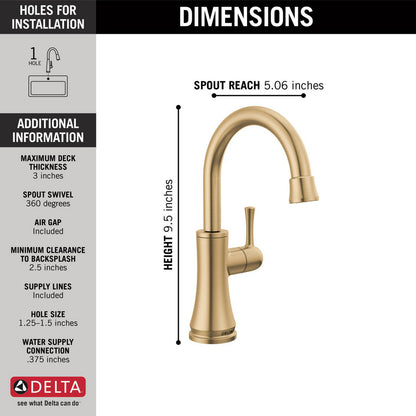 HOLES FOR INSTALLATION

1 HOLE

ADDITIONAL INFORMATION

MAXIMUM DECK THICKNESS
3 inches

SPOUT SWIVEL
360 degrees

AIR GAP
Included

MINIMUM CLEARANCE TO BACKSPLASH
2.5 inches

SUPPLY LINES
Included

HOLE SIZE
1.25–1.5 inches

WATER SUPPLY CONNECTION
.375 inches

DELTA
see what Delta can do

DIMENSIONS

SPOUT REACH 5.06 inches

HEIGHT 9.5 inches