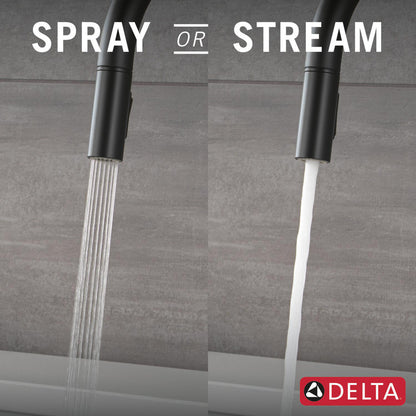 SPRAY OR STREAM

DELTA