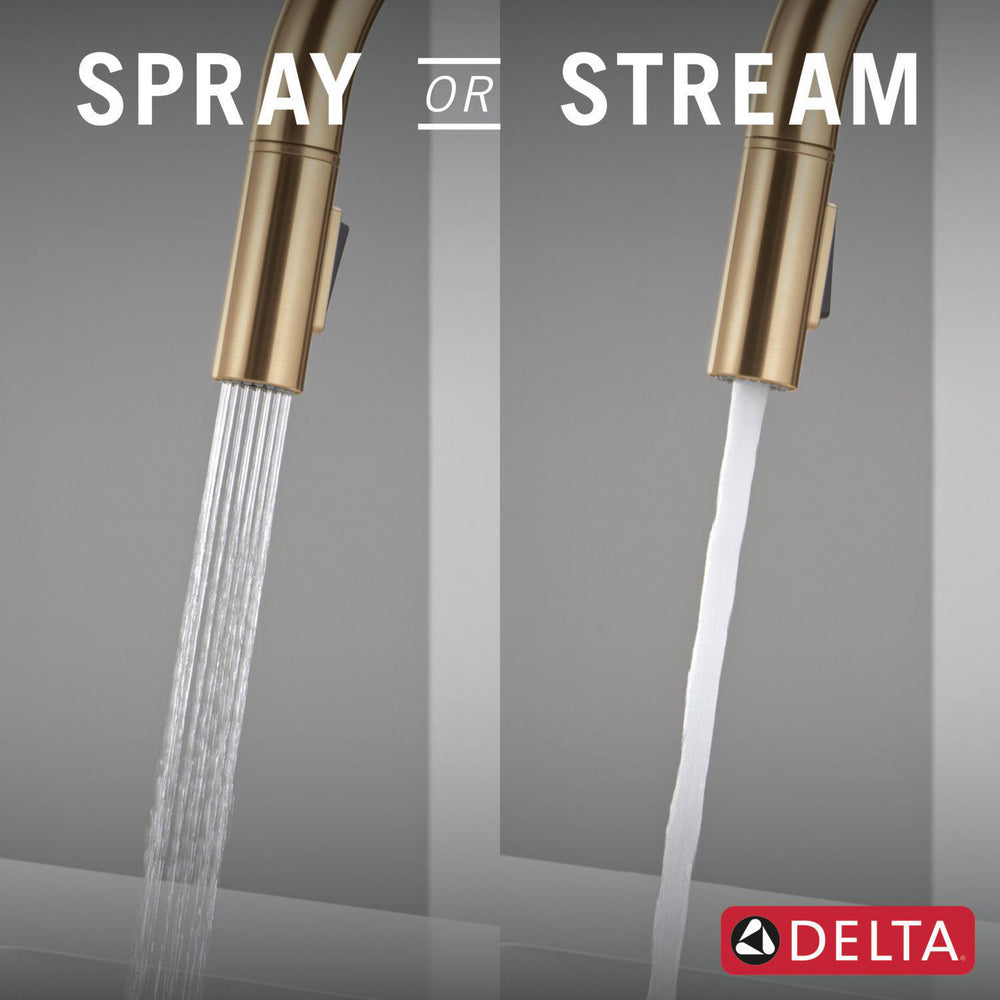 SPRAY OR STREAM

DELTA