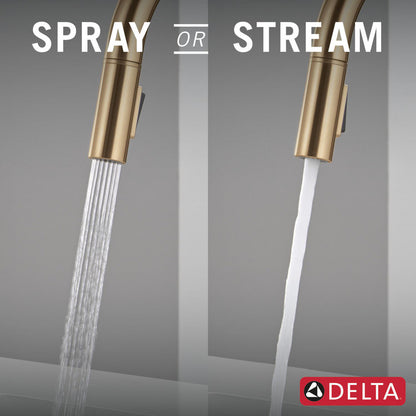 SPRAY OR STREAM

DELTA