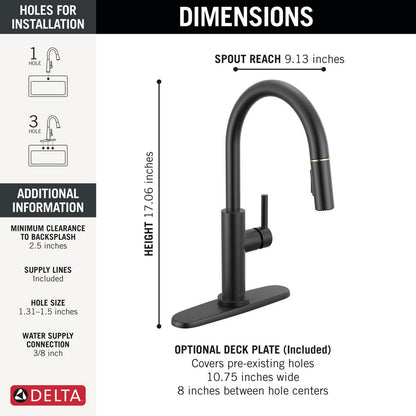 HOLES FOR INSTALLATION

1 HOLE

3 HOLE

ADDITIONAL INFORMATION

MINIMUM CLEARANCE TO BACKSPLASH
2.5 inches

SUPPLY LINES
Included

HOLE SIZE
1.31–1.5 inches

WATER SUPPLY CONNECTION
3/8 inch

DELTA

DIMENSIONS

SPOUT REACH 9.13 inches

HEIGHT 17.06 inches

OPTIONAL DECK PLATE (Included)
Covers pre-existing holes
10.75 inches wide
8 inches between hole centers