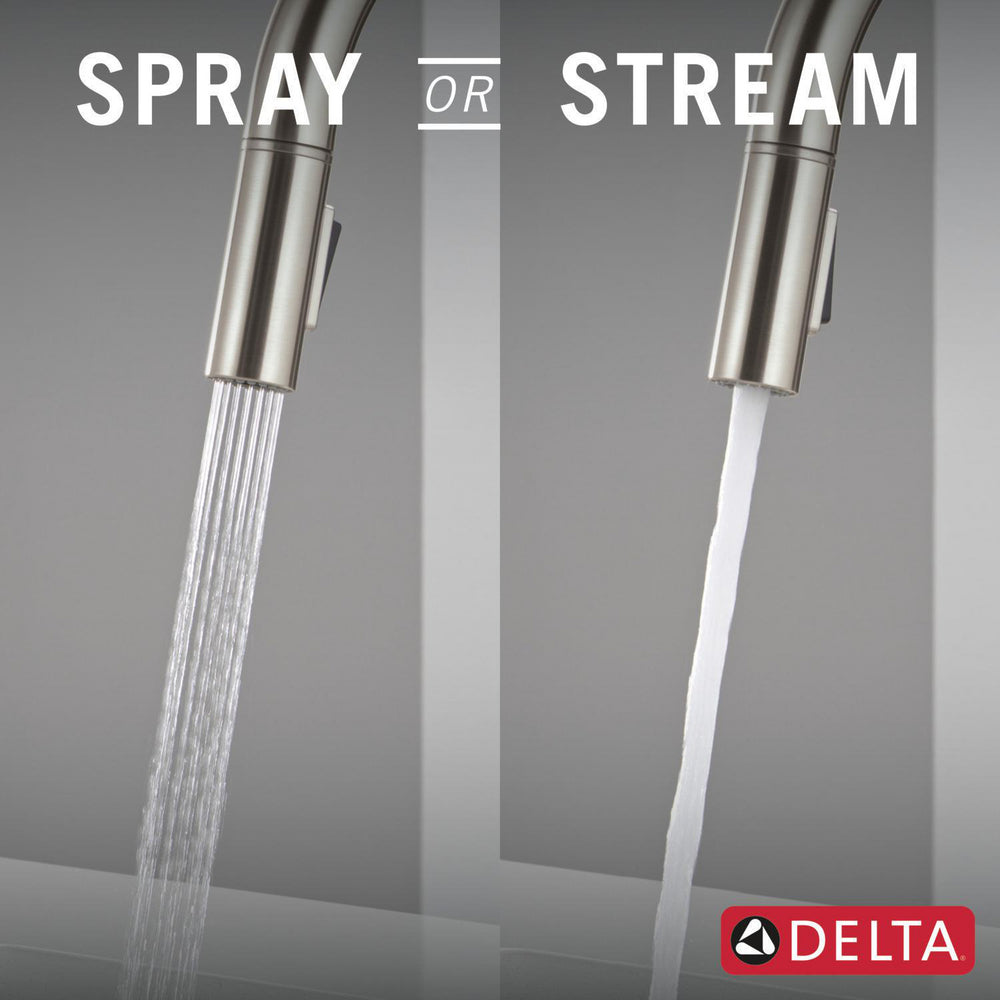 SPRAY OR STREAM

DELTA