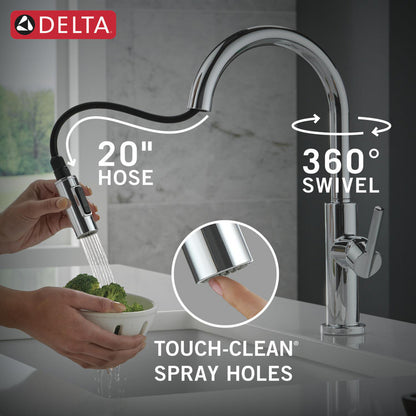 DELTA

20"
HOSE

360°
SWIVEL

TOUCH-CLEAN®
SPRAY HOLES