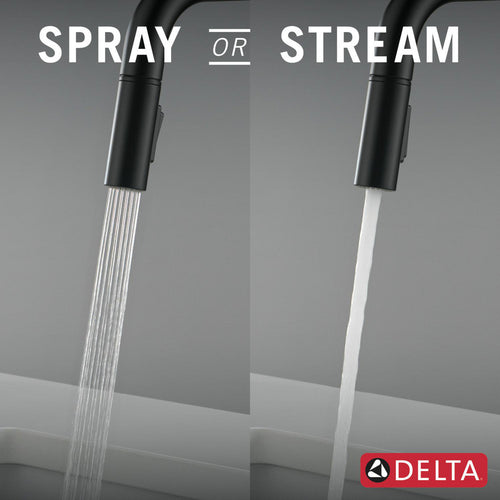 SPRAY OR STREAM

DELTA