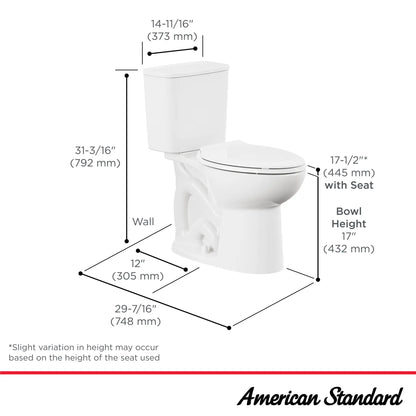 14-11/16"
(373 mm)

31-3/16"
(792 mm)

17-1/2"*
(445 mm)
with Seat

Bowl
Height
17"
(432 mm)

Wall

12"
(305 mm)

29-7/16"
(748 mm)

*Slight variation in height may occur based on the height of the seat used

American Standard