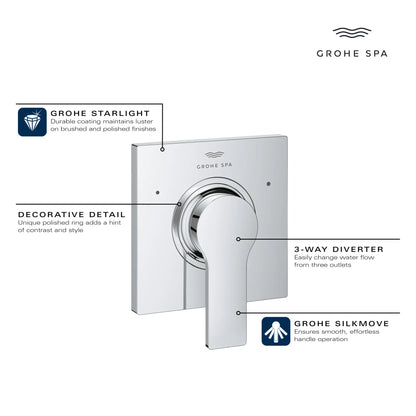 GROHE SPA

GROHE STARLIGHT
Durable coating maintains luster on brushed and polished finishes

GROHE SPA

DECORATIVE DETAIL
Unique polished ring adds a hint of contrast and style

3-WAY DIVERTER
Easily change water flow from three outlets

GROHE SILKMOVE
Ensures smooth, effortless handle operation