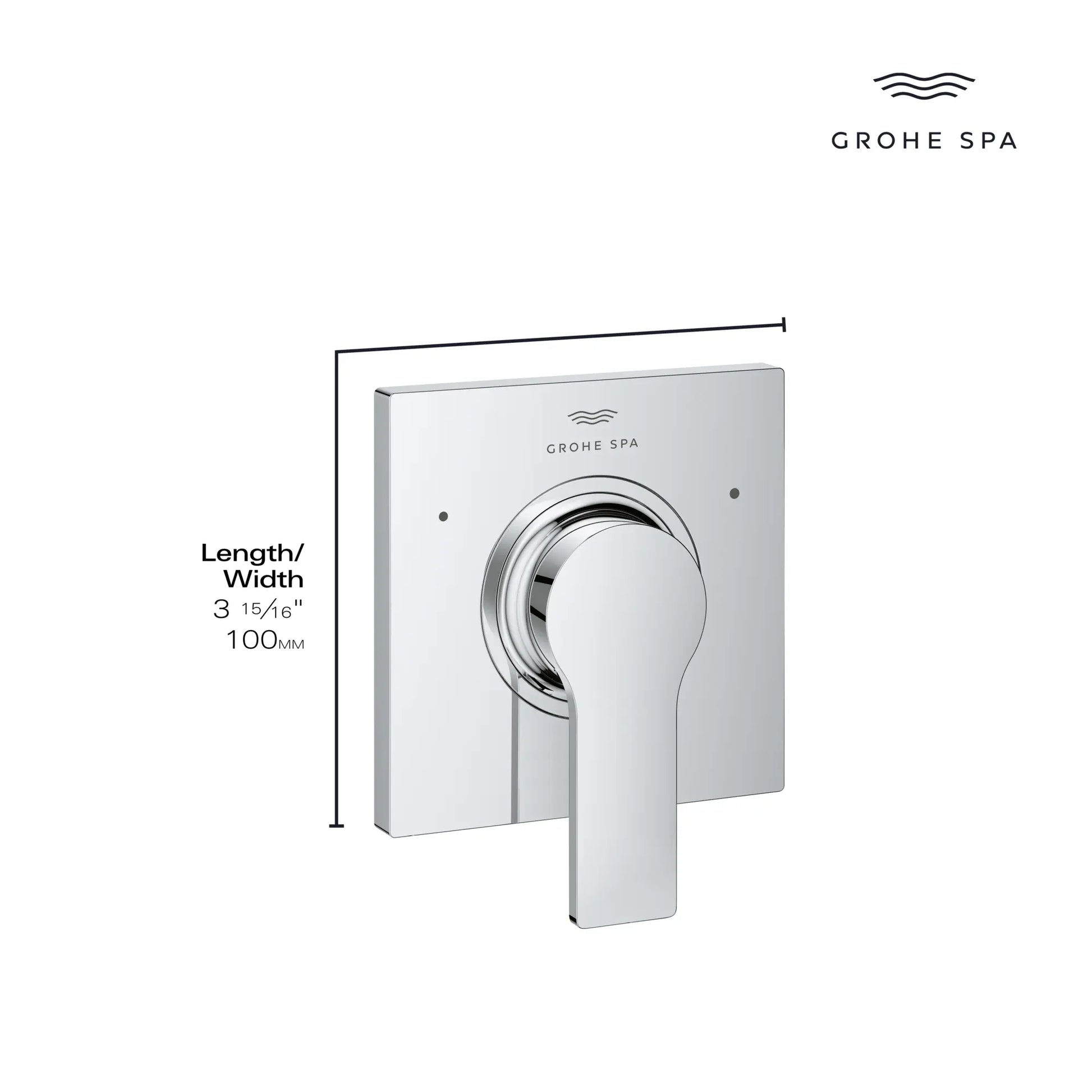 GROHE SPA

GROHE SPA

Length/
Width
3 $\frac{15}{16}$"
100MM