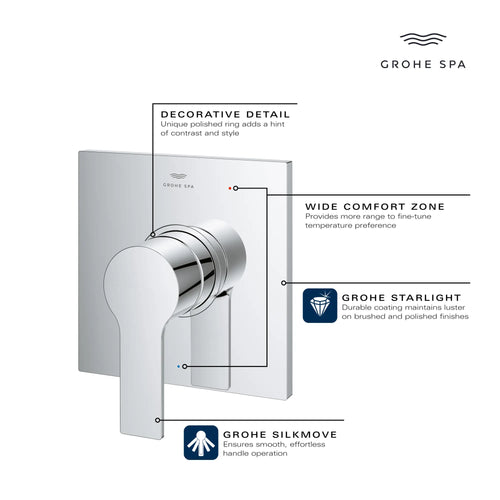 GROHE SPA

DECORATIVE DETAIL
Unique polished ring adds a hint of contrast and style

GROHE SPA

WIDE COMFORT ZONE
Provides more range to fine-tune temperature preference

GROHE STARLIGHT
Durable coating maintains luster on brushed and polished finishes

GROHE SILKMOVE
Ensures smooth, effortless handle operation