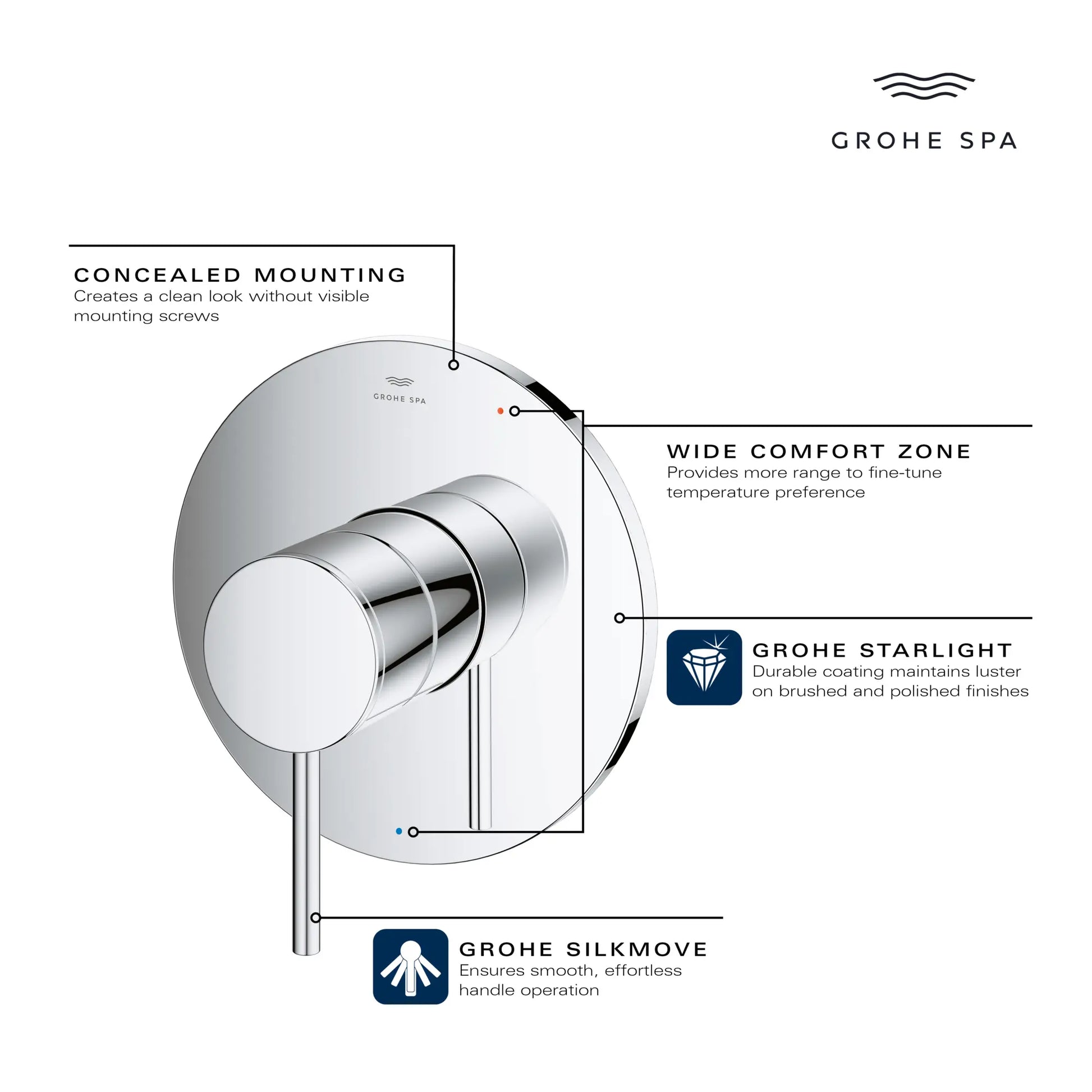 GROHE SPA

CONCEALED MOUNTING
Creates a clean look without visible mounting screws

GROHE SPA

WIDE COMFORT ZONE
Provides more range to fine-tune temperature preference

GROHE STARLIGHT
Durable coating maintains luster on brushed and polished finishes

GROHE SILKMOVE
Ensures smooth, effortless handle operation