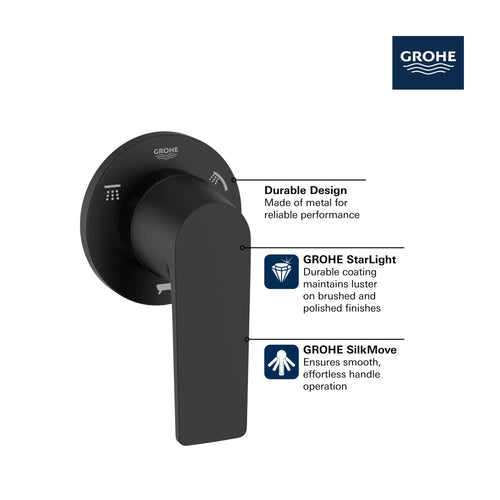 GROHE

GROHE

Durable Design
Made of metal for reliable performance

GROHE StarLight
Durable coating maintains luster on brushed and polished finishes

GROHE SilkMove
Ensures smooth, effortless handle operation