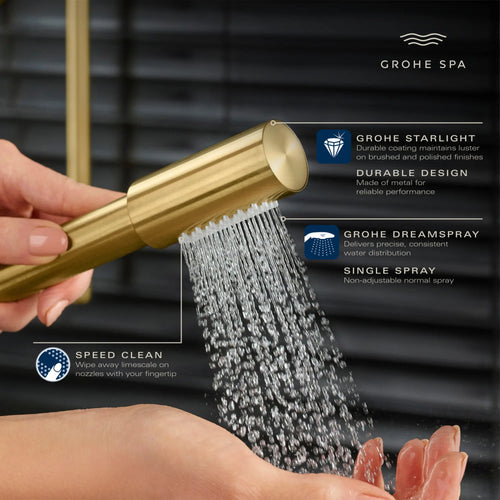 GROHE SPA

GROHE STARLIGHT
Durable coating maintains luster on brushed and polished finishes

DURABLE DESIGN
Made of metal for reliable performance

GROHE DREAMSPRAY
Delivers precise, consistent water distribution

SINGLE SPRAY
Non-adjustable normal spray

SPEED CLEAN
Wipe away limescale on nozzles with your fingertip