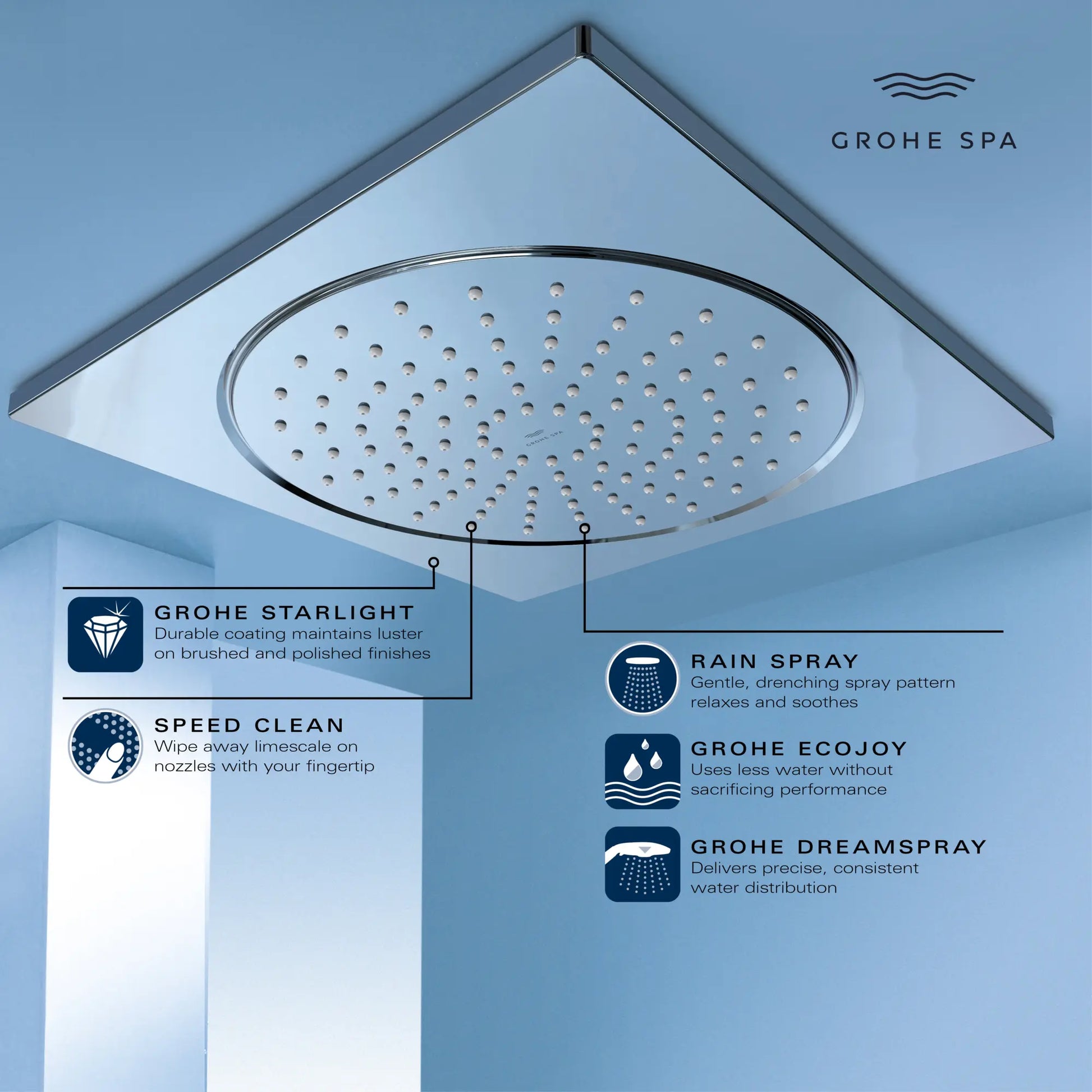 GROHE SPA

GROHE SPA

GROHE STARLIGHT
Durable coating maintains luster on brushed and polished finishes

SPEED CLEAN
Wipe away limescale on nozzles with your fingertip

RAIN SPRAY
Gentle, drenching spray pattern relaxes and soothes

GROHE ECOJOY
Uses less water without sacrificing performance

GROHE DREAMSPRAY
Delivers precise, consistent water distribution