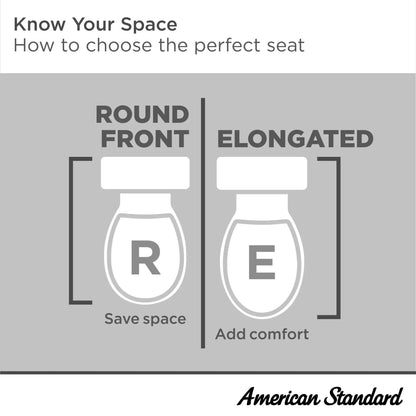 Know Your Space
How to choose the perfect seat

ROUND FRONT

R

Save space

ELONGATED

E

Add comfort

American Standard