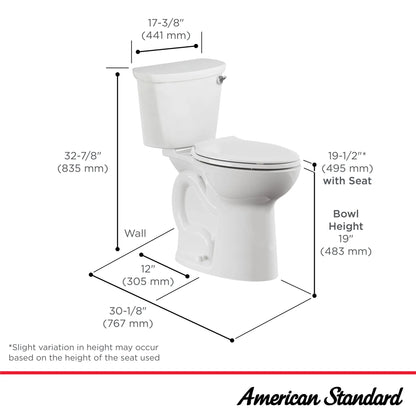 17-3/8"
(441 mm)

32-7/8"
(835 mm)

19-1/2"*
(495 mm)
with Seat

Bowl
Height
19"
(483 mm)

Wall

12"
(305 mm)

30-1/8"
(767 mm)

*Slight variation in height may occur based on the height of the seat used

American Standard