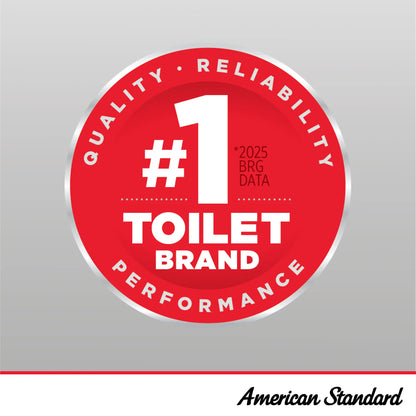 QUALITY • RELIABILITY

#1

*2025 BRG DATA

TOILET BRAND

PERFORMANCE

American Standard