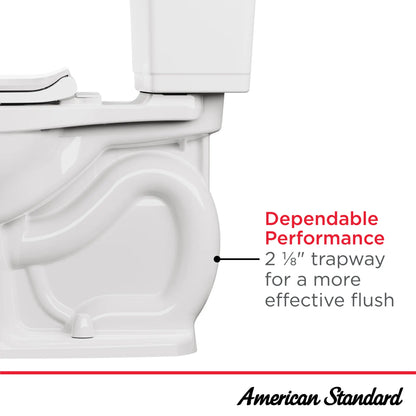 Dependable Performance
2 ⅛" trapway for a more effective flush

American Standard