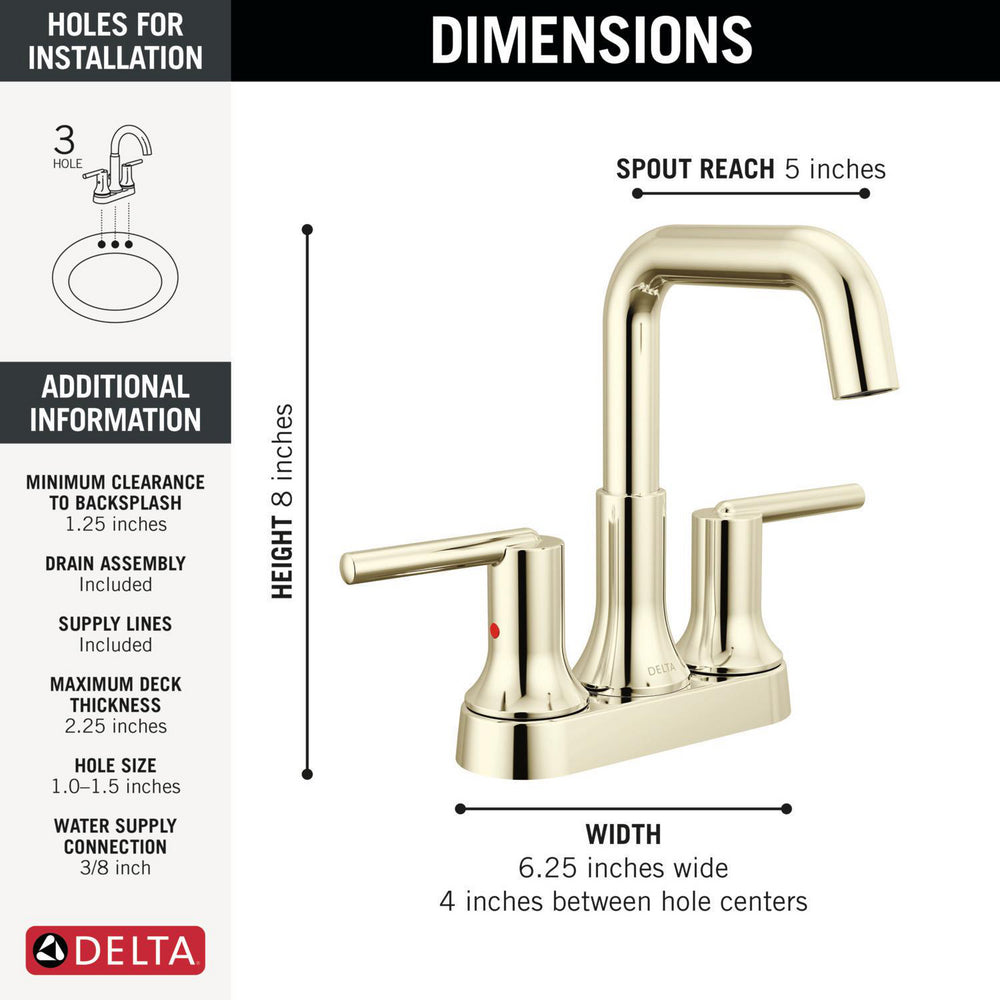 HOLES FOR INSTALLATION

3
HOLE

ADDITIONAL INFORMATION

MINIMUM CLEARANCE TO BACKSPLASH
1.25 inches

DRAIN ASSEMBLY
Included

SUPPLY LINES
Included

MAXIMUM DECK THICKNESS
2.25 inches

HOLE SIZE
1.0–1.5 inches

WATER SUPPLY CONNECTION
3/8 inch

DELTA

DIMENSIONS

SPOUT REACH 5 inches

HEIGHT 8 inches

DELTA

WIDTH
6.25 inches wide
4 inches between hole centers