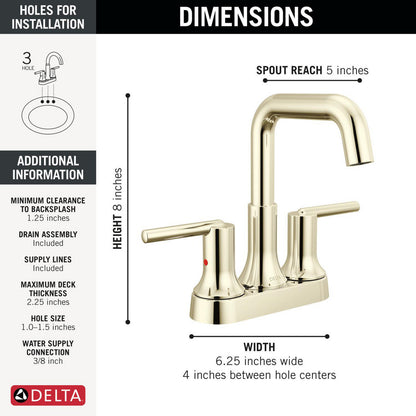 HOLES FOR INSTALLATION

3 HOLE

ADDITIONAL INFORMATION

MINIMUM CLEARANCE TO BACKSPLASH
1.25 inches

DRAIN ASSEMBLY
Included

SUPPLY LINES
Included

MAXIMUM DECK THICKNESS
2.25 inches

HOLE SIZE
1.0–1.5 inches

WATER SUPPLY CONNECTION
3/8 inch

DELTA

DIMENSIONS

SPOUT REACH 5 inches

HEIGHT 8 inches

WIDTH
6.25 inches wide
4 inches between hole centers