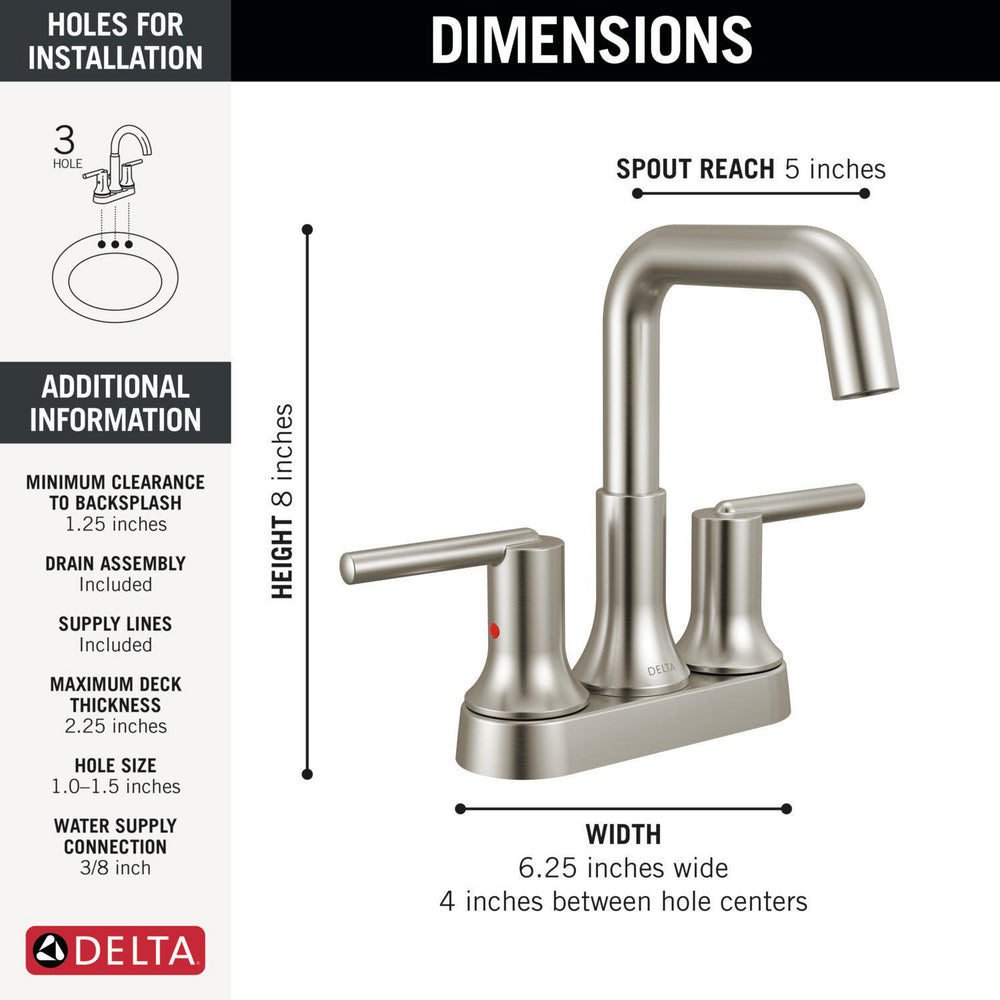 HOLES FOR INSTALLATION

3
HOLE

ADDITIONAL INFORMATION

MINIMUM CLEARANCE TO BACKSPLASH
1.25 inches

DRAIN ASSEMBLY
Included

SUPPLY LINES
Included

MAXIMUM DECK THICKNESS
2.25 inches

HOLE SIZE
1.0–1.5 inches

WATER SUPPLY CONNECTION
3/8 inch

DELTA

DIMENSIONS

SPOUT REACH 5 inches

HEIGHT 8 inches

DELTA

WIDTH
6.25 inches wide
4 inches between hole centers