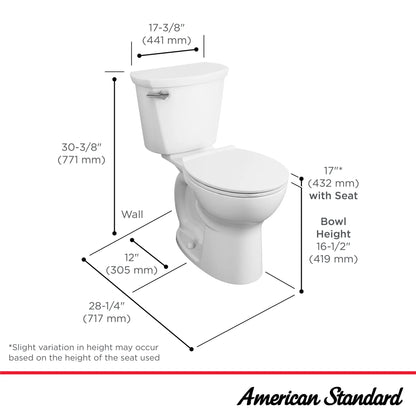 17-3/8"
(441 mm)

30-3/8"
(771 mm)

17"*
(432 mm)
with Seat

Wall

Bowl
Height
16-1/2"
(419 mm)

12"
(305 mm)

28-1/4"
(717 mm)

*Slight variation in height may occur based on the height of the seat used

American Standard