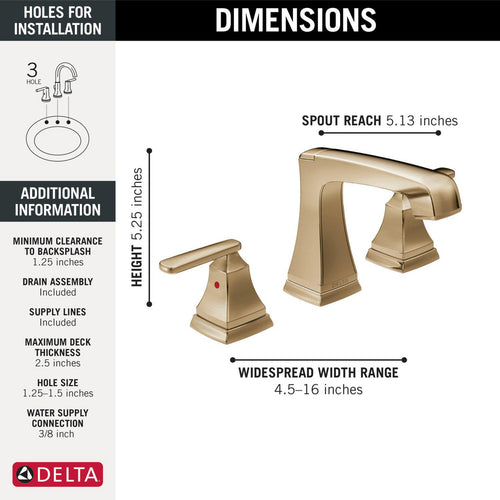 HOLES FOR INSTALLATION

3
HOLE

ADDITIONAL INFORMATION

MINIMUM CLEARANCE TO BACKSPLASH
1.25 inches

DRAIN ASSEMBLY
Included

SUPPLY LINES
Included

MAXIMUM DECK THICKNESS
2.5 inches

HOLE SIZE
1.25–1.5 inches

WATER SUPPLY CONNECTION
3/8 inch

DELTA

DIMENSIONS

SPOUT REACH 5.13 inches

HEIGHT 5.25 inches

WIDESPREAD WIDTH RANGE
4.5–16 inches