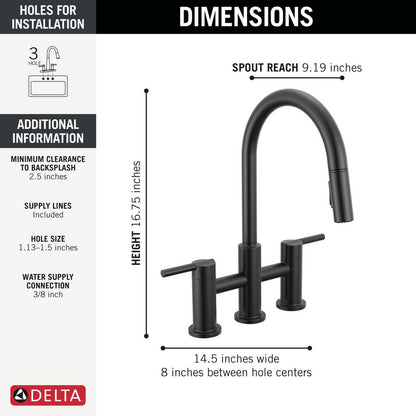 HOLES FOR INSTALLATION

3 HOLE

ADDITIONAL INFORMATION

MINIMUM CLEARANCE TO BACKSPLASH
2.5 inches

SUPPLY LINES
Included

HOLE SIZE
1.13–1.5 inches

WATER SUPPLY CONNECTION
3/8 inch

DELTA

DIMENSIONS

SPOUT REACH 9.19 inches

HEIGHT 16.75 inches

14.5 inches wide
8 inches between hole centers