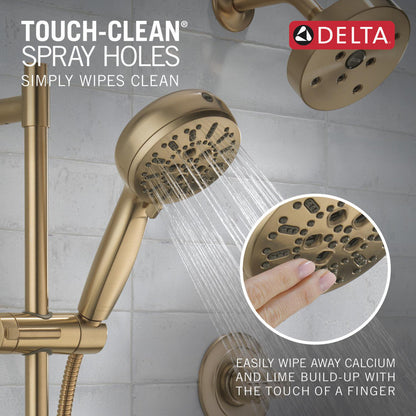 TOUCH-CLEAN®
SPRAY HOLES
SIMPLY WIPES CLEAN

DELTA

EASILY WIPE AWAY CALCIUM AND LIME BUILD-UP WITH THE TOUCH OF A FINGER