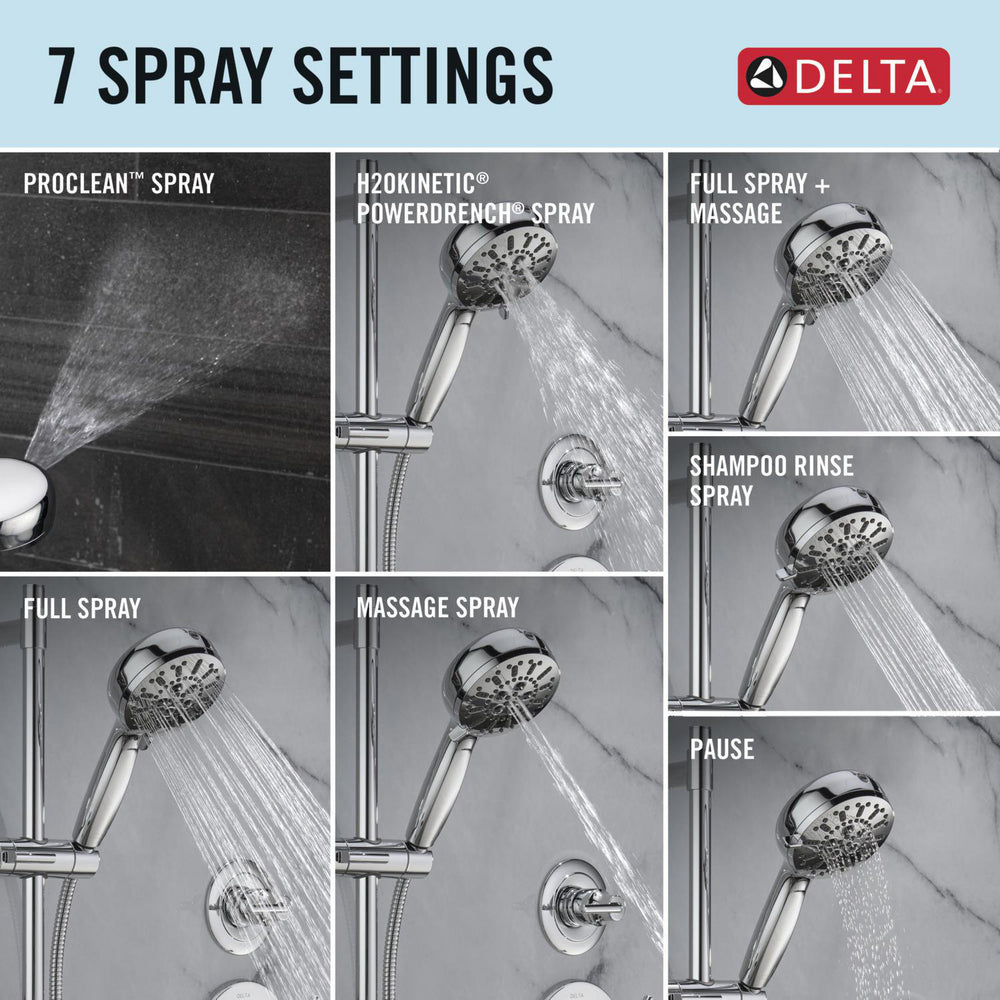 7 SPRAY SETTINGS

DELTA

PROCLEAN™ SPRAY

H2OKINETIC® POWERDRENCH® SPRAY

FULL SPRAY + MASSAGE

SHAMPOO RINSE SPRAY

FULL SPRAY

MASSAGE SPRAY

PAUSE