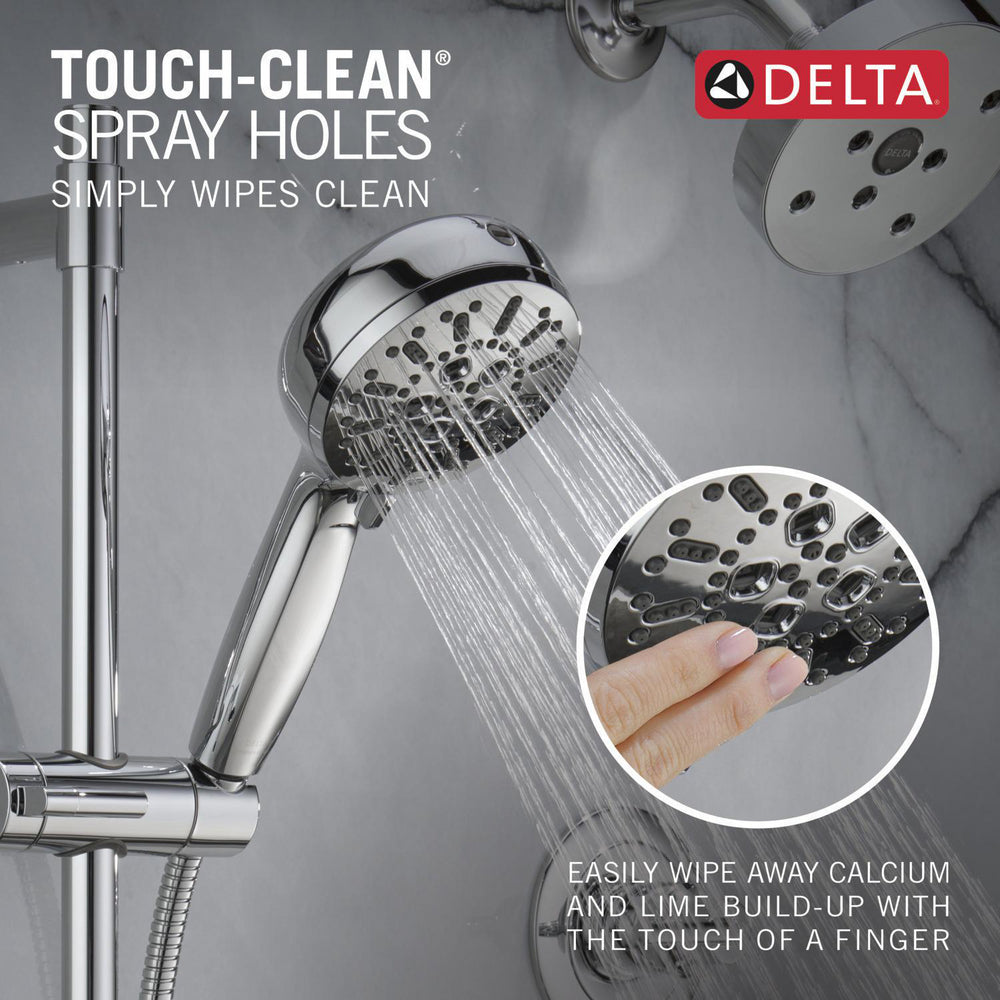 TOUCH-CLEAN®
SPRAY HOLES
SIMPLY WIPES CLEAN

DELTA

DELTA

EASILY WIPE AWAY CALCIUM AND LIME BUILD-UP WITH THE TOUCH OF A FINGER