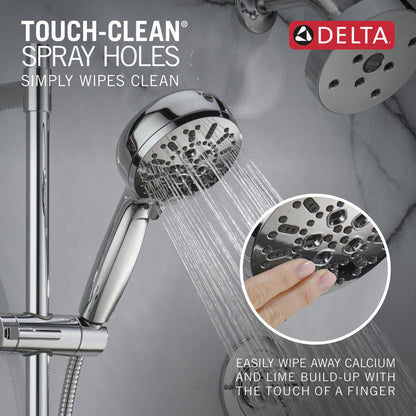 TOUCH-CLEAN®
SPRAY HOLES
SIMPLY WIPES CLEAN

DELTA

EASILY WIPE AWAY CALCIUM AND LIME BUILD-UP WITH THE TOUCH OF A FINGER