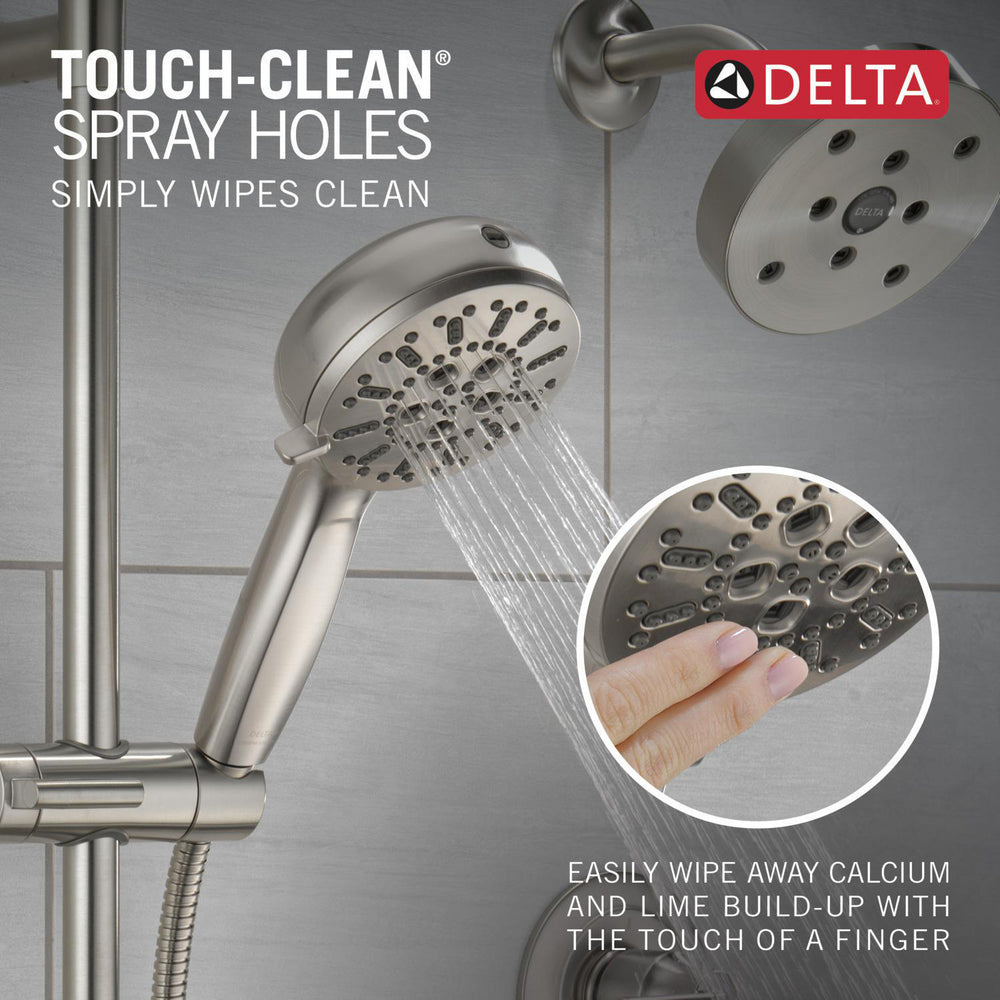 TOUCH-CLEAN®
SPRAY HOLES
SIMPLY WIPES CLEAN

DELTA

DELTA

EASILY WIPE AWAY CALCIUM AND LIME BUILD-UP WITH THE TOUCH OF A FINGER