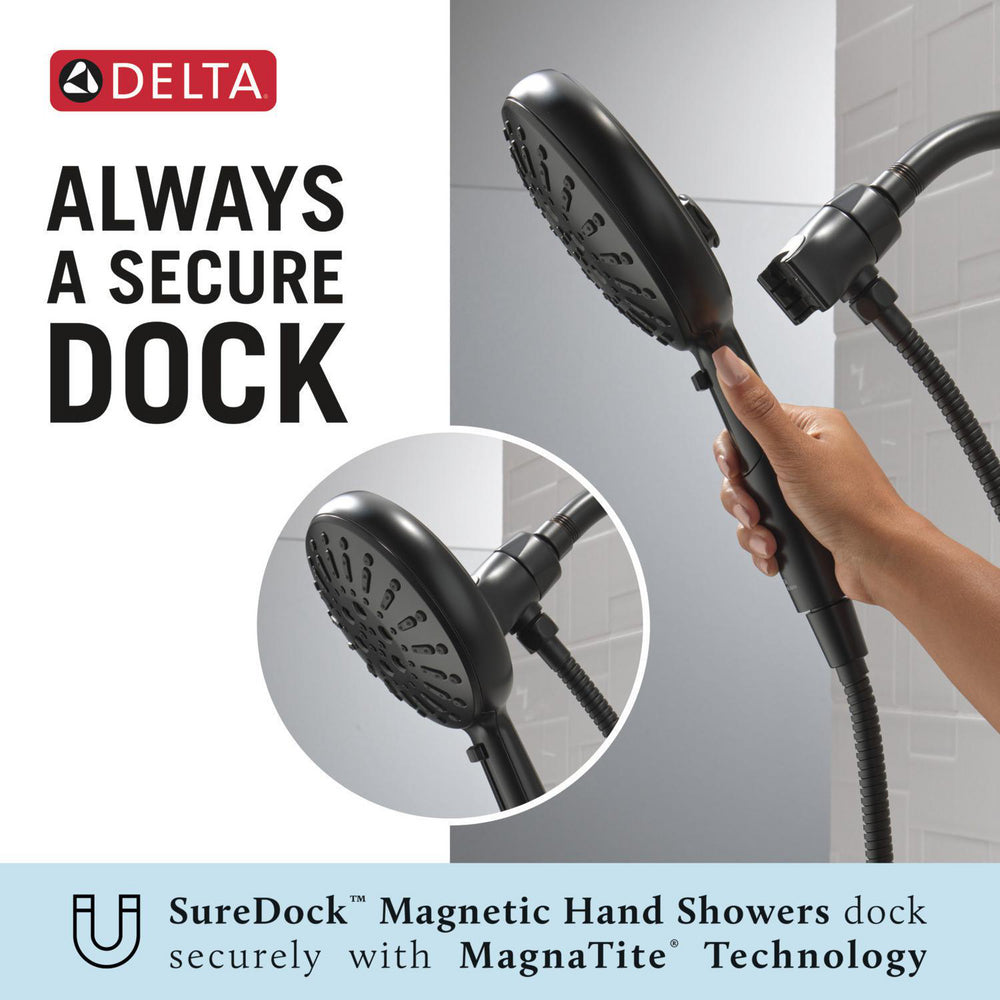 DELTA

ALWAYS A SECURE DOCK

SureDock™ Magnetic Hand Showers dock securely with MagnaTite® Technology