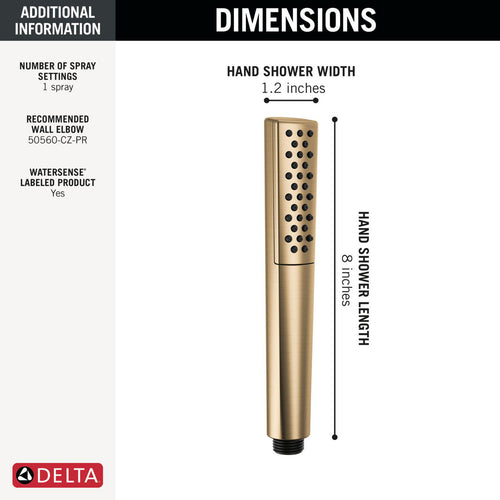 ADDITIONAL INFORMATION

NUMBER OF SPRAY SETTINGS
1 spray

RECOMMENDED WALL ELBOW
50560-CZ-PR

WATERSENSE® LABELED PRODUCT
Yes

DELTA

DIMENSIONS

HAND SHOWER WIDTH
1.2 inches

HAND SHOWER LENGTH
8 inches