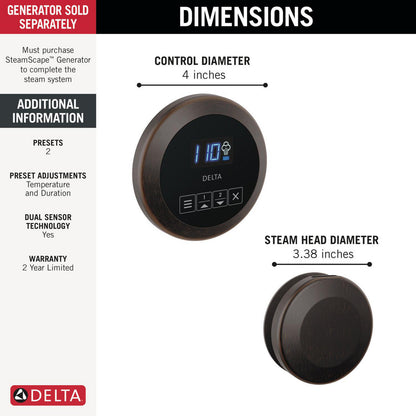 GENERATOR SOLD SEPARATELY

Must purchase SteamScape™ Generator to complete the steam system

ADDITIONAL INFORMATION

PRESETS
2

PRESET ADJUSTMENTS
Temperature and Duration

DUAL SENSOR TECHNOLOGY
Yes

WARRANTY
2 Year Limited

DELTA

DIMENSIONS

CONTROL DIAMETER
4 inches

110

DELTA

1

2

STEAM HEAD DIAMETER
3.38 inches