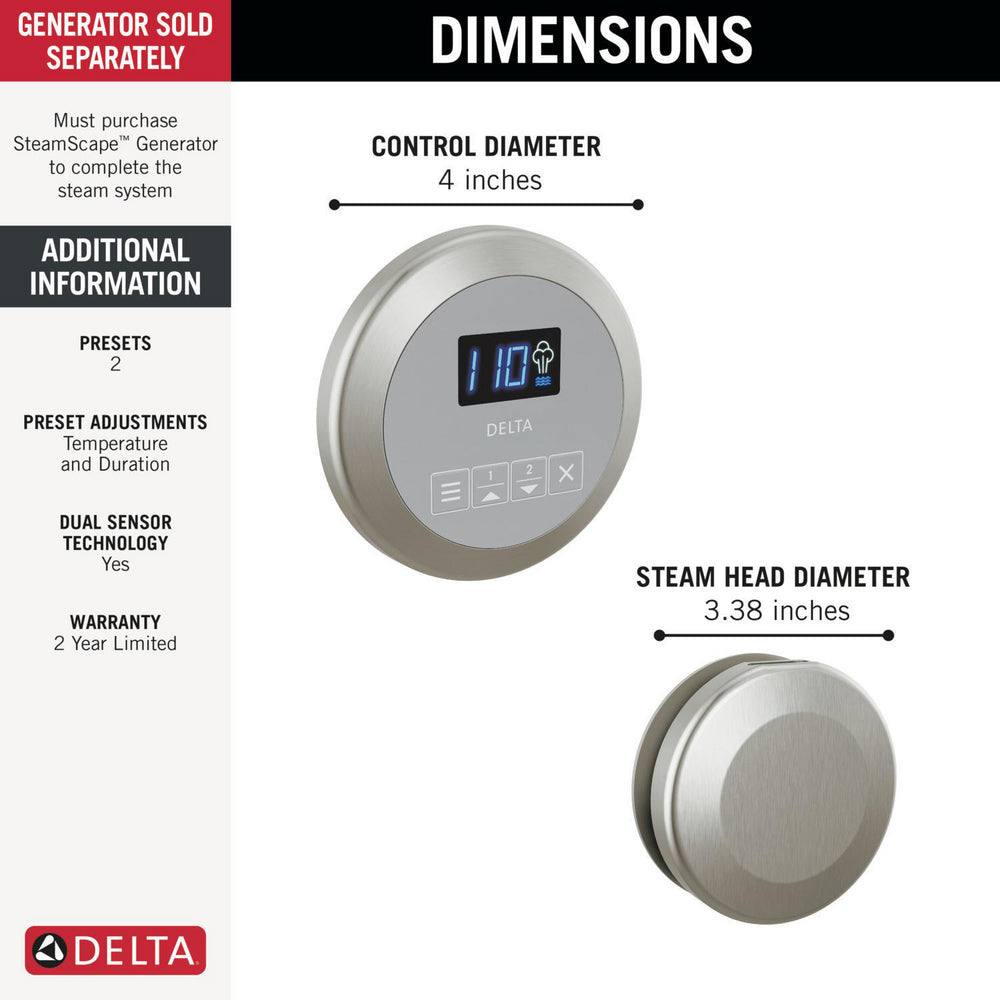 GENERATOR SOLD SEPARATELY

Must purchase SteamScape™ Generator to complete the steam system

ADDITIONAL INFORMATION

PRESETS
2

PRESET ADJUSTMENTS
Temperature and Duration

DUAL SENSOR TECHNOLOGY
Yes

WARRANTY
2 Year Limited

DELTA

DIMENSIONS

CONTROL DIAMETER
4 inches

110

DELTA

1

2

STEAM HEAD DIAMETER
3.38 inches