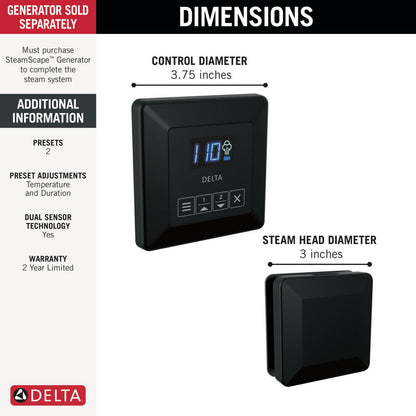 GENERATOR SOLD SEPARATELY

Must purchase SteamScape™ Generator to complete the steam system

ADDITIONAL INFORMATION

PRESETS
2

PRESET ADJUSTMENTS
Temperature and Duration

DUAL SENSOR TECHNOLOGY
Yes

WARRANTY
2 Year Limited

DELTA

DIMENSIONS

CONTROL DIAMETER
3.75 inches

110

DELTA

1 2

STEAM HEAD DIAMETER
3 inches