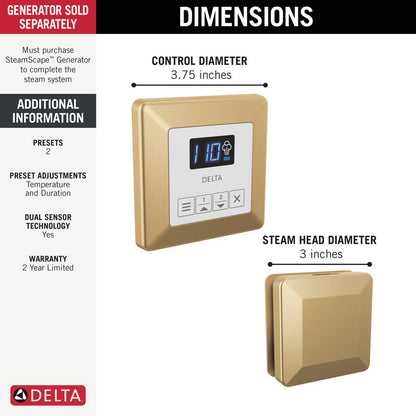 GENERATOR SOLD SEPARATELY

Must purchase SteamScape™ Generator to complete the steam system

ADDITIONAL INFORMATION

PRESETS
2

PRESET ADJUSTMENTS
Temperature and Duration

DUAL SENSOR TECHNOLOGY
Yes

WARRANTY
2 Year Limited

DELTA

DIMENSIONS

CONTROL DIAMETER
3.75 inches

110

DELTA

1
2

STEAM HEAD DIAMETER
3 inches