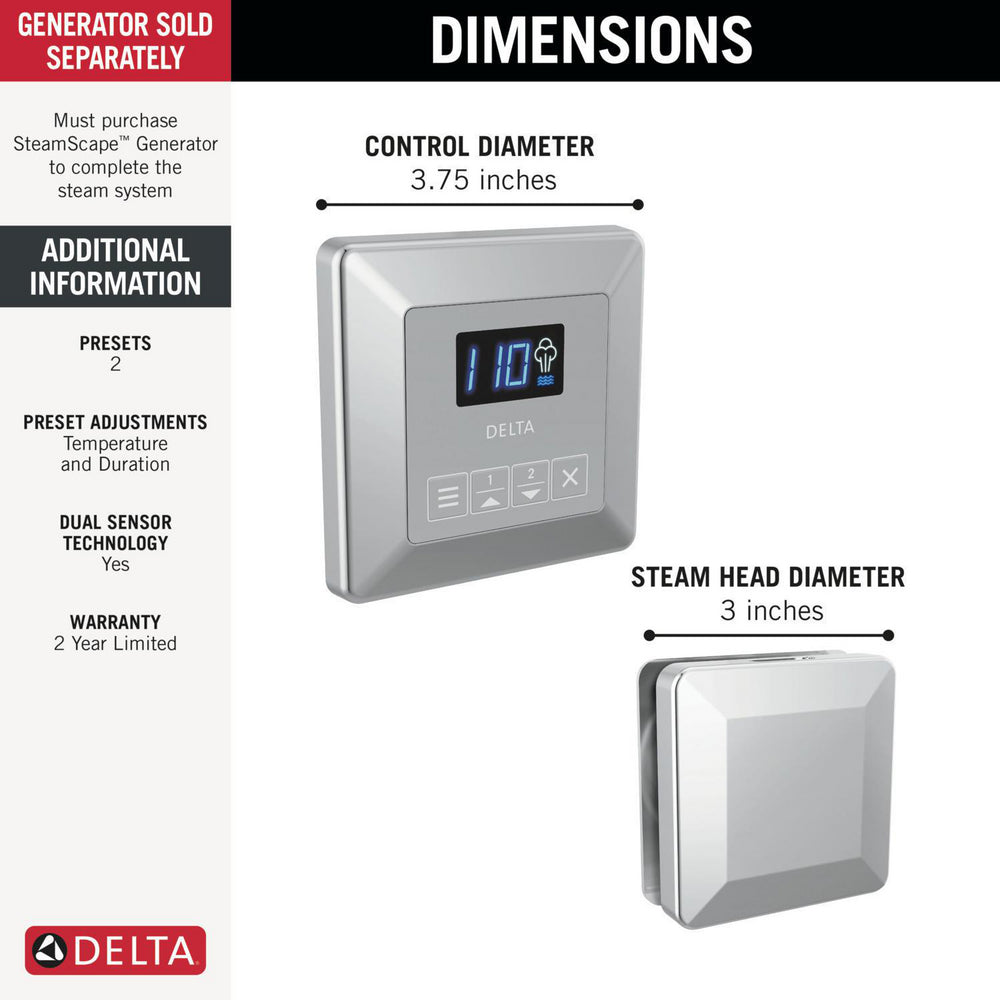 GENERATOR SOLD SEPARATELY

Must purchase SteamScape™ Generator to complete the steam system

ADDITIONAL INFORMATION

PRESETS
2

PRESET ADJUSTMENTS
Temperature and Duration

DUAL SENSOR TECHNOLOGY
Yes

WARRANTY
2 Year Limited

DELTA

DIMENSIONS

CONTROL DIAMETER
3.75 inches

110

DELTA

1

2

STEAM HEAD DIAMETER
3 inches