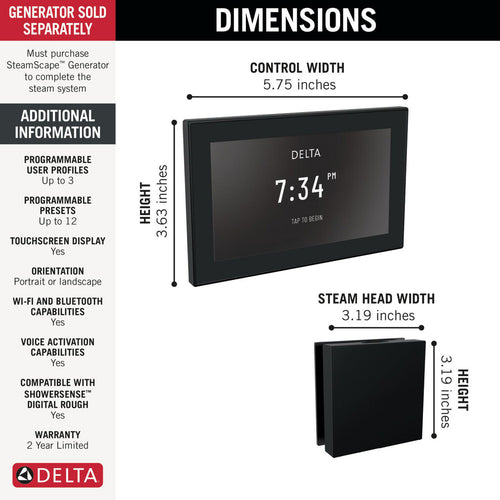 GENERATOR SOLD SEPARATELY

Must purchase SteamScape™ Generator to complete the steam system

ADDITIONAL INFORMATION

PROGRAMMABLE USER PROFILES
Up to 3

PROGRAMMABLE PRESETS
Up to 12

TOUCHSCREEN DISPLAY
Yes

ORIENTATION
Portrait or landscape

WI-FI AND BLUETOOTH CAPABILITIES
Yes

VOICE ACTIVATION CAPABILITIES
Yes

COMPATIBLE WITH SHOWERSENSE™ DIGITAL ROUGH
Yes

WARRANTY
2 Year Limited

DELTA

DIMENSIONS

CONTROL WIDTH
5.75 inches

HEIGHT
3.63 inches

DELTA
7:34 PM
TAP TO BEGIN

STEAM HEAD WIDTH
3.19 inches

HEIGHT
3.19 inches