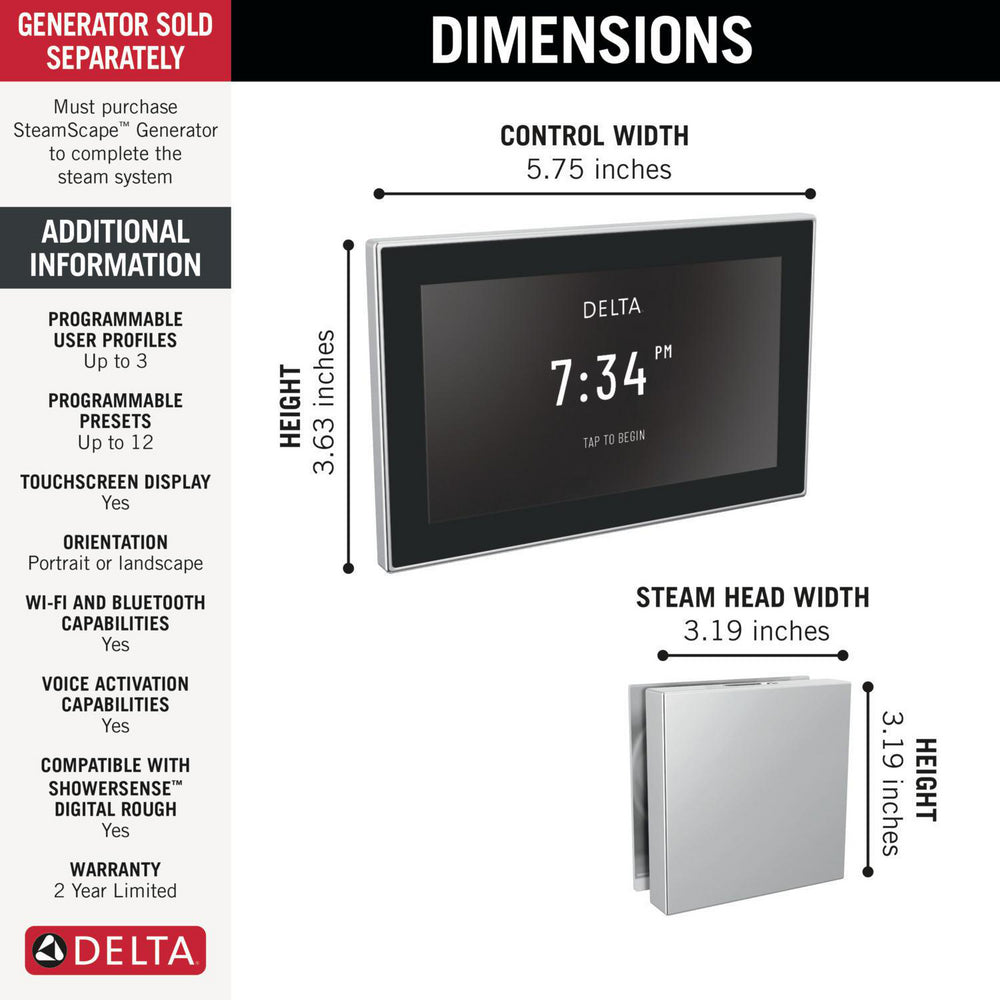 GENERATOR SOLD SEPARATELY

Must purchase SteamScape™ Generator to complete the steam system

ADDITIONAL INFORMATION

PROGRAMMABLE USER PROFILES
Up to 3

PROGRAMMABLE PRESETS
Up to 12

TOUCHSCREEN DISPLAY
Yes

ORIENTATION
Portrait or landscape

WI-FI AND BLUETOOTH CAPABILITIES
Yes

VOICE ACTIVATION CAPABILITIES
Yes

COMPATIBLE WITH SHOWERSENSE™ DIGITAL ROUGH
Yes

WARRANTY
2 Year Limited

DELTA

DIMENSIONS

CONTROL WIDTH
5.75 inches

HEIGHT
3.63 inches

DELTA
7:34 PM
TAP TO BEGIN

STEAM HEAD WIDTH
3.19 inches

HEIGHT
3.19 inches