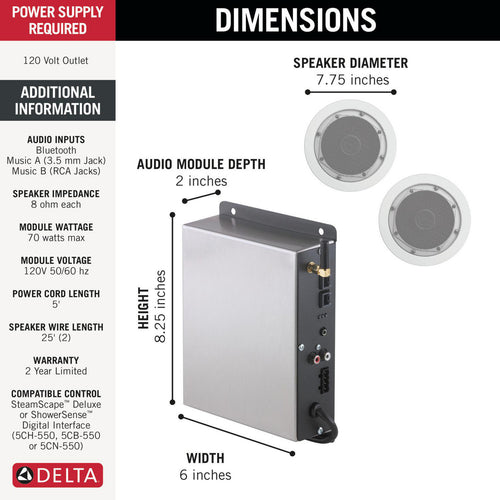 POWER SUPPLY REQUIRED

120 Volt Outlet

ADDITIONAL INFORMATION

AUDIO INPUTS
Bluetooth
Music A (3.5 mm Jack)
Music B (RCA Jacks)

SPEAKER IMPEDANCE
8 ohm each

MODULE WATTAGE
70 watts max

MODULE VOLTAGE
120V 50/60 hz

POWER CORD LENGTH
5'

SPEAKER WIRE LENGTH
25' (2)

WARRANTY
2 Year Limited

COMPATIBLE CONTROL
SteamScape™ Deluxe or ShowerSense™ Digital Interface (5CH-550, 5CB-550 or 5CN-550)

DELTA

DIMENSIONS

SPEAKER DIAMETER
7.75 inches

AUDIO MODULE DEPTH
2 inches

HEIGHT
8.25 inches

WIDTH
6 inches